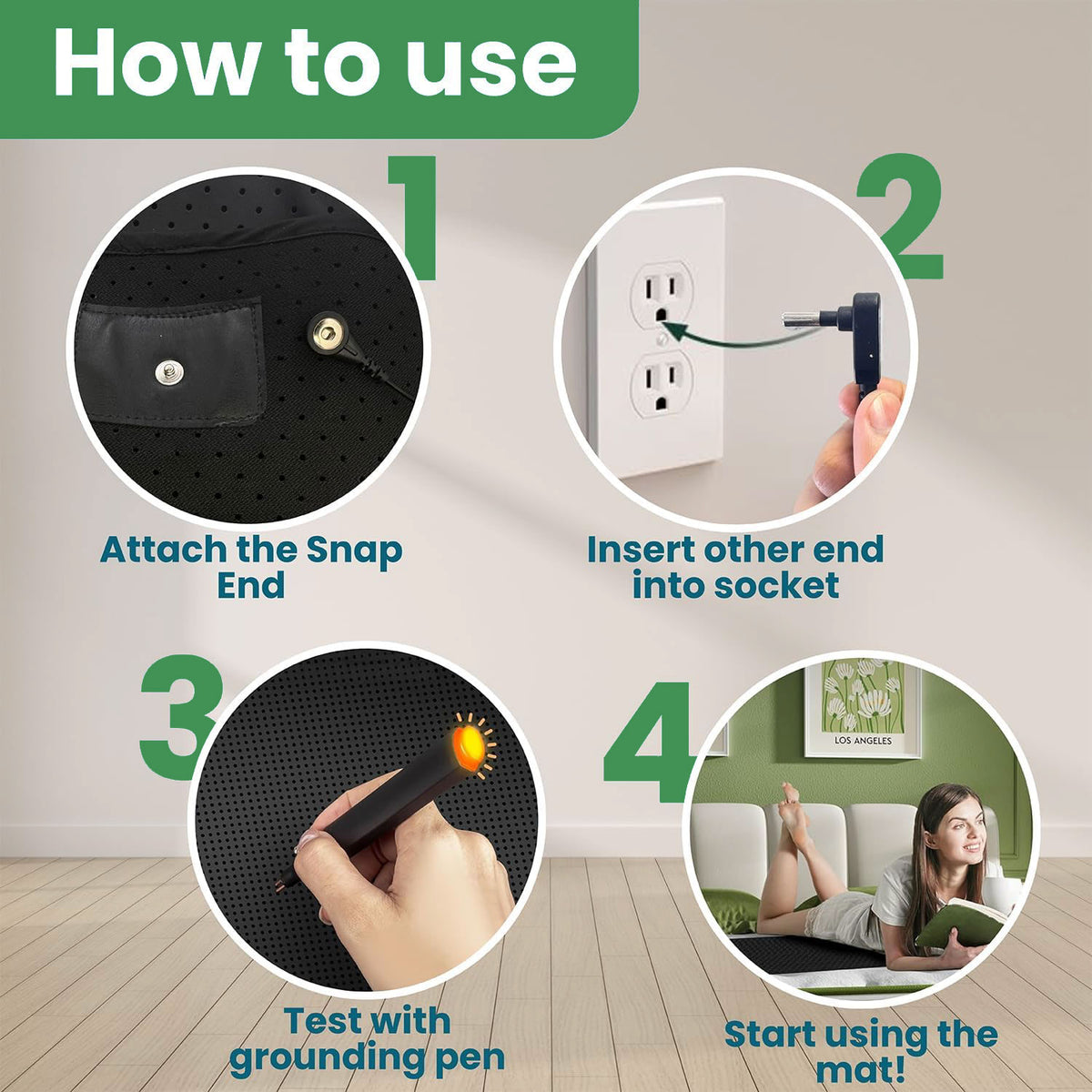 How to use

1

Attach the Snap End

2

Insert other end into socket

3

Test with grounding pen

4

LOS ANGELES

Start using the mat!