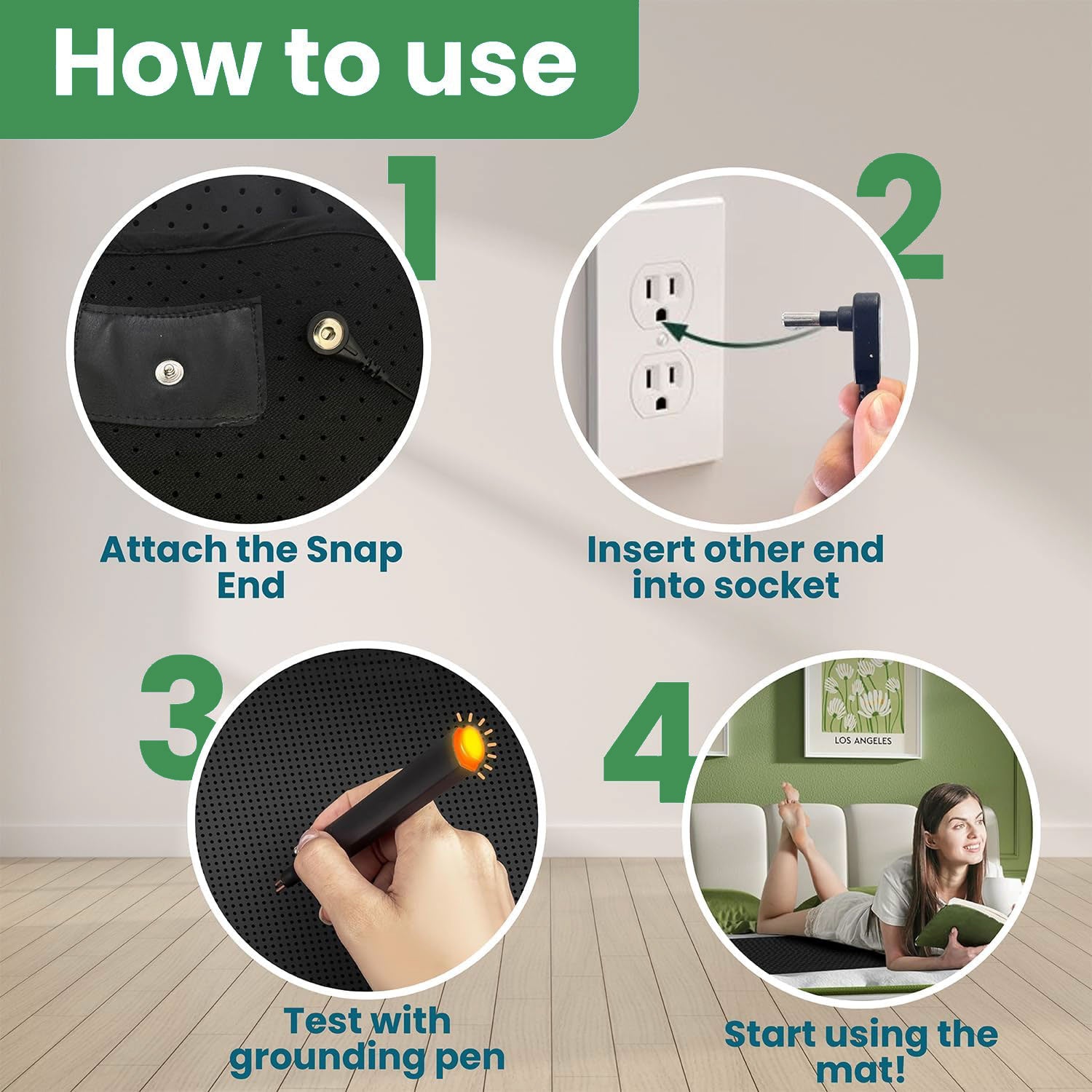 How to use

1

Attach the Snap End

2

Insert other end into socket

3

Test with grounding pen

4

LOS ANGELES

Start using the mat!